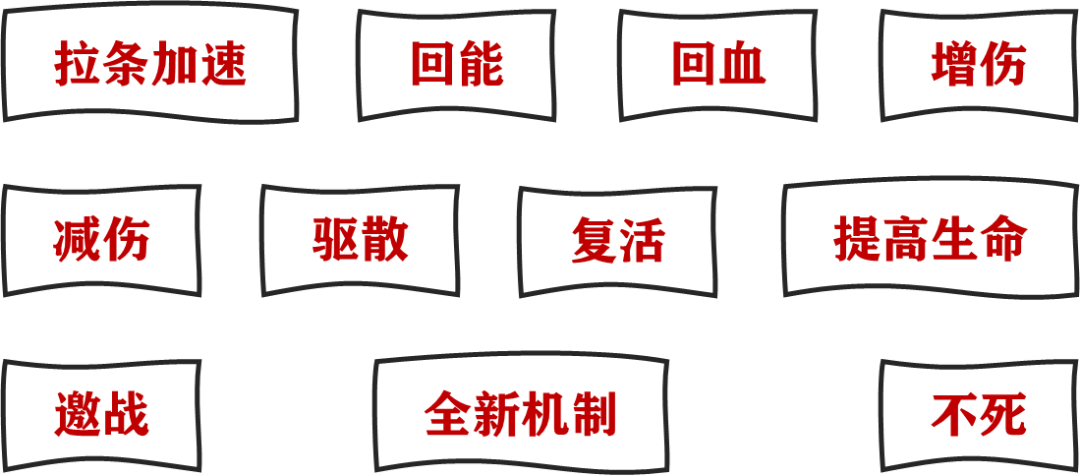 拉条加速

回能

回血

增伤

减伤

驱散

复活

提高生命

邀战

全新机制

不死